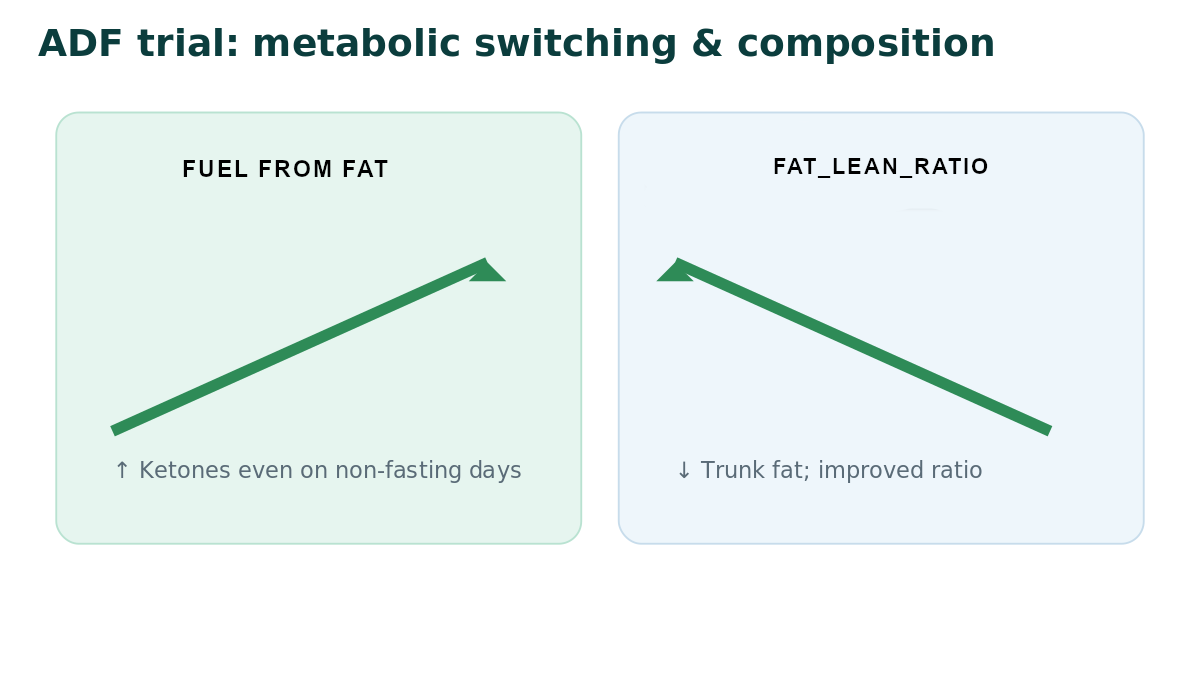 ADF trial: metabolic switching & composition

FUEL FROM FAT

↑ Ketones even on non-fasting days

FAT_LEAN_RATIO

↓ Trunk fat; improved ratio